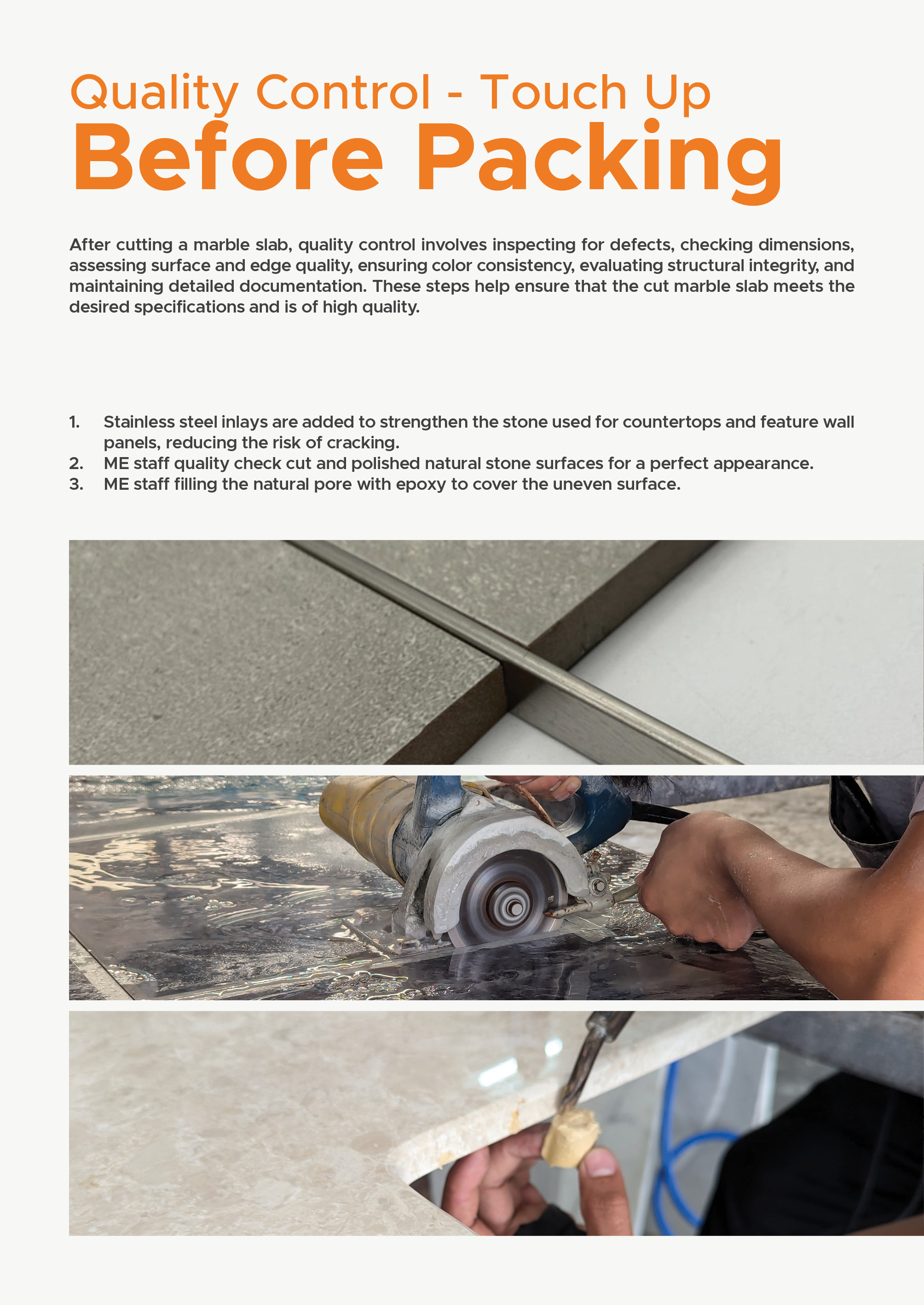 Quality Control - Touch Up
Before Packing

After cutting a marble slab, quality control involves inspecting for defects, checking dimensions, assessing surface and edge quality, ensuring color consistency, evaluating structural integrity, and maintaining detailed documentation. These steps help ensure that the cut marble slab meets the desired specifications and is of high quality.

1. Stainless steel inlays are added to strengthen the stone used for countertops and feature wall panels, reducing the risk of cracking.
2. ME staff quality check cut and polished natural stone surfaces for a perfect appearance.
3. ME staff filling the natural pore with epoxy to cover the uneven surface.