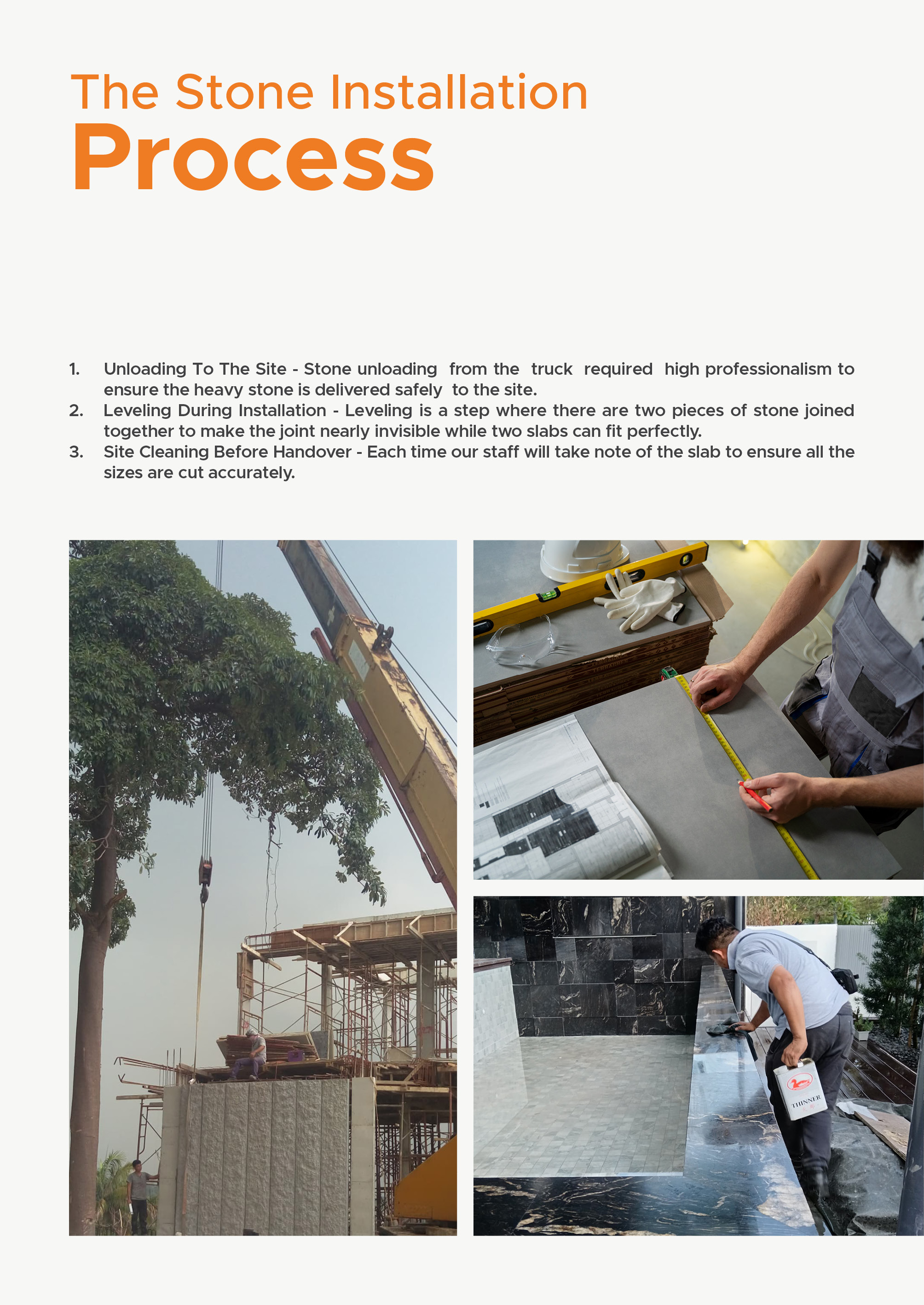 The Stone Installation
Process

1. Unloading To The Site - Stone unloading from the truck required high professionalism to ensure the heavy stone is delivered safely to the site.
2. Leveling During Installation - Leveling is a step where there are two pieces of stone joined together to make the joint nearly invisible while two slabs can fit perfectly.
3. Site Cleaning Before Handover - Each time our staff will take note of the slab to ensure all the sizes are cut accurately.

THINNER